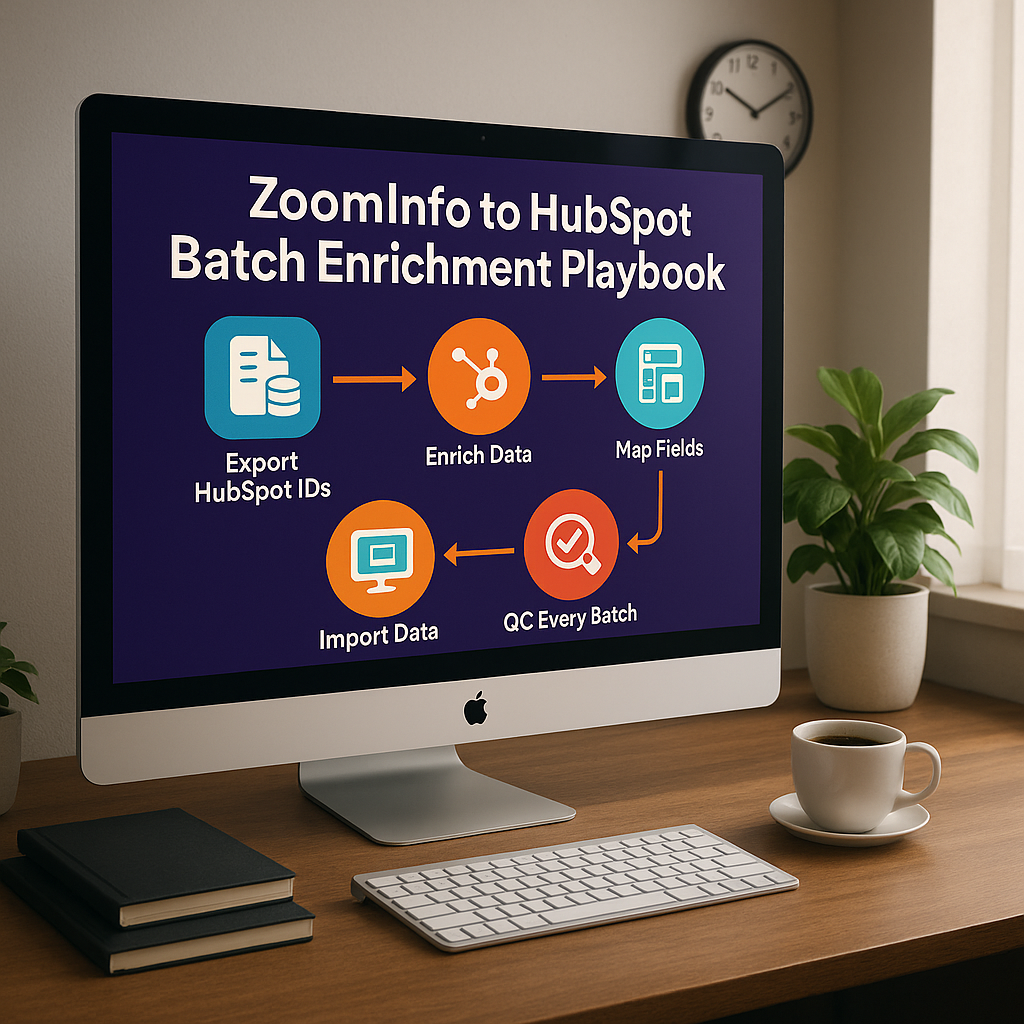 ZoomInfo to HubSpot Batch Enrichment Playbook

Export HubSpot IDs

Enrich Data

Map Fields

QC Every Batch

Import Data